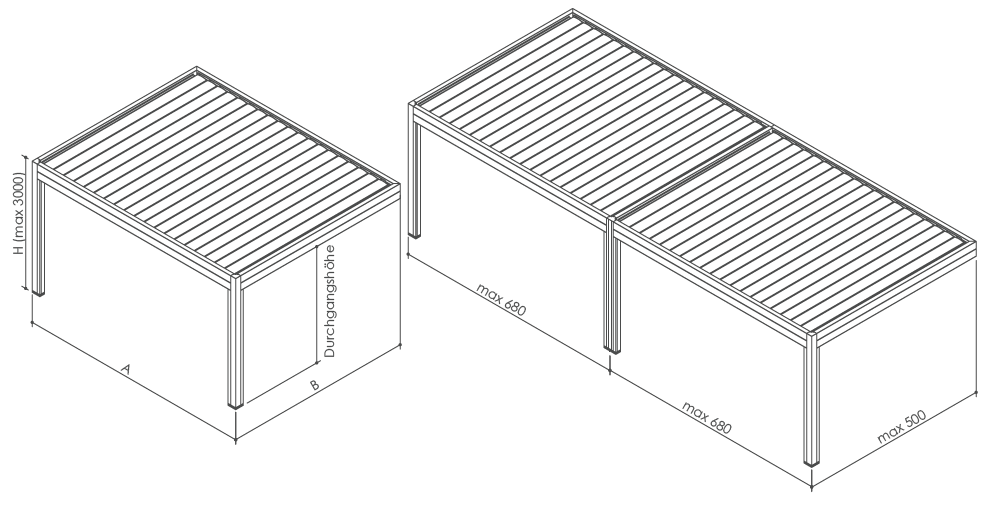 H (max 3000)
Durchgangshöhe
A
B
max 680
max 680
max 500