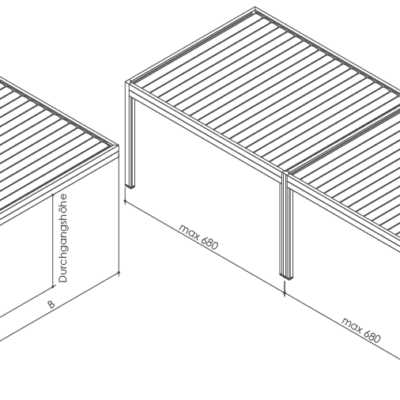 Durchgangshöhe
B
max 680
max 680