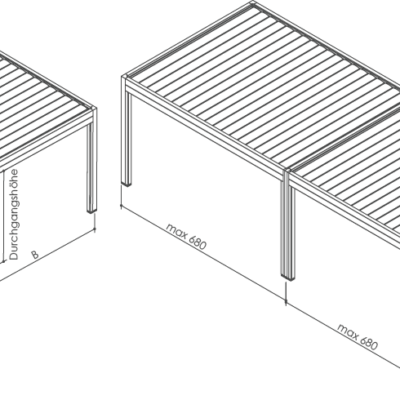 Durchgangshöhe
B
max 680
max 680