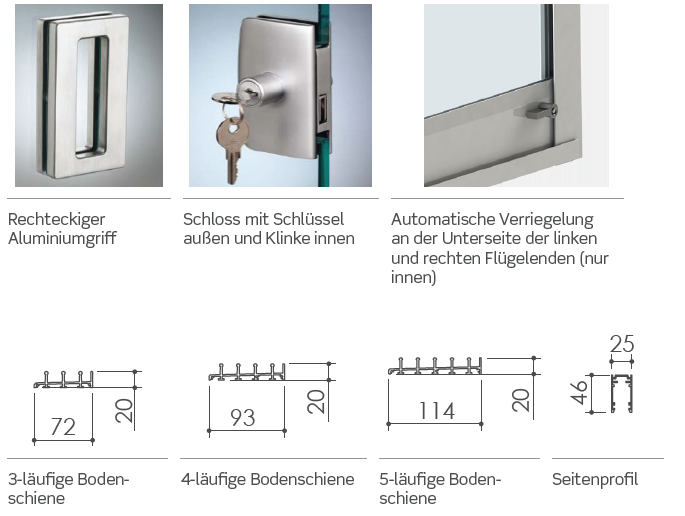 Rechteckiger Aluminiumgriff

Schloss mit Schlüssel außen und Klinke innen

Automatische Verriegelung an der Unterseite der linken und rechten Flügelenden (nur innen)

72

20

93

20

114

20

25

46

3-läufige Bodenschiene

4-läufige Bodenschiene

5-läufige Bodenschiene

Seitenprofil