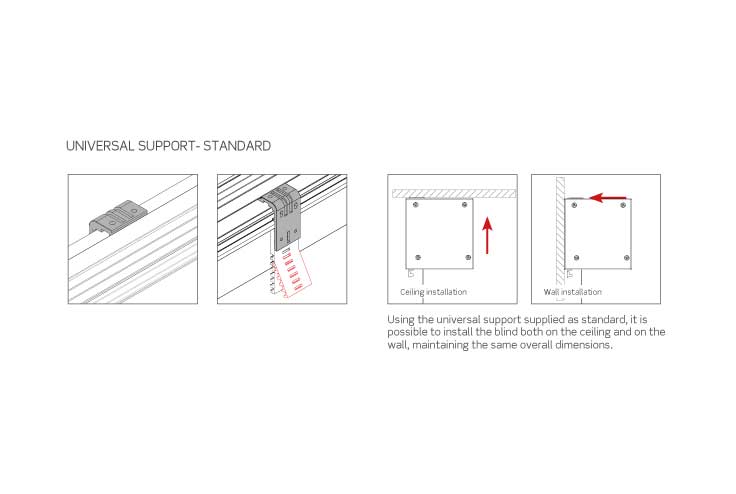 UNIVERSAL SUPPORT- STANDARD

Ceiling installation

Wall installation

Using the universal support supplied as standard, it is possible to install the blind both on the ceiling and on the wall, maintaining the same overall dimensions.